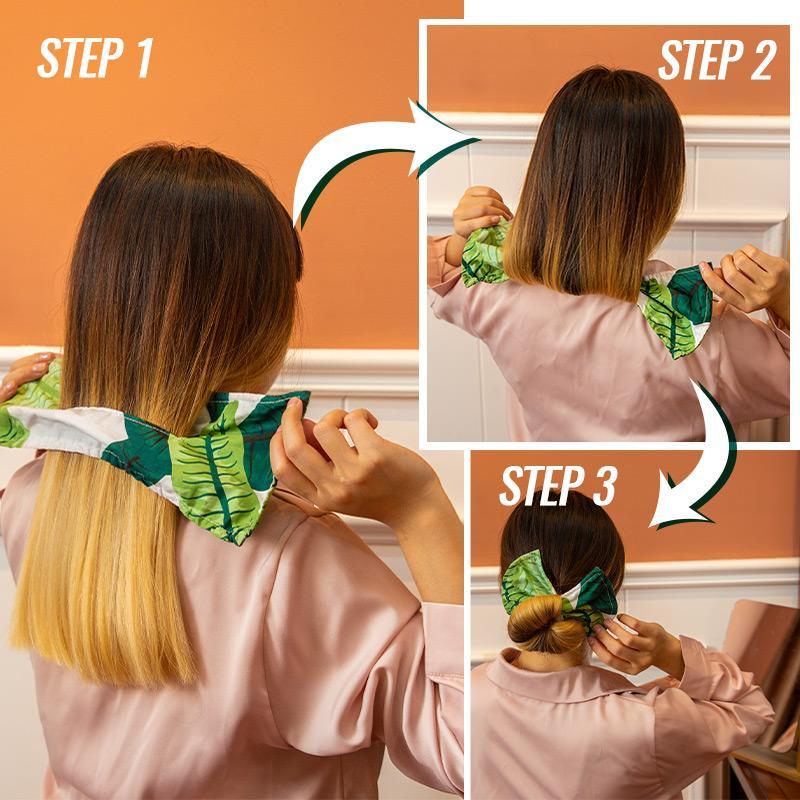 STEP 1

STEP 2

STEP 3